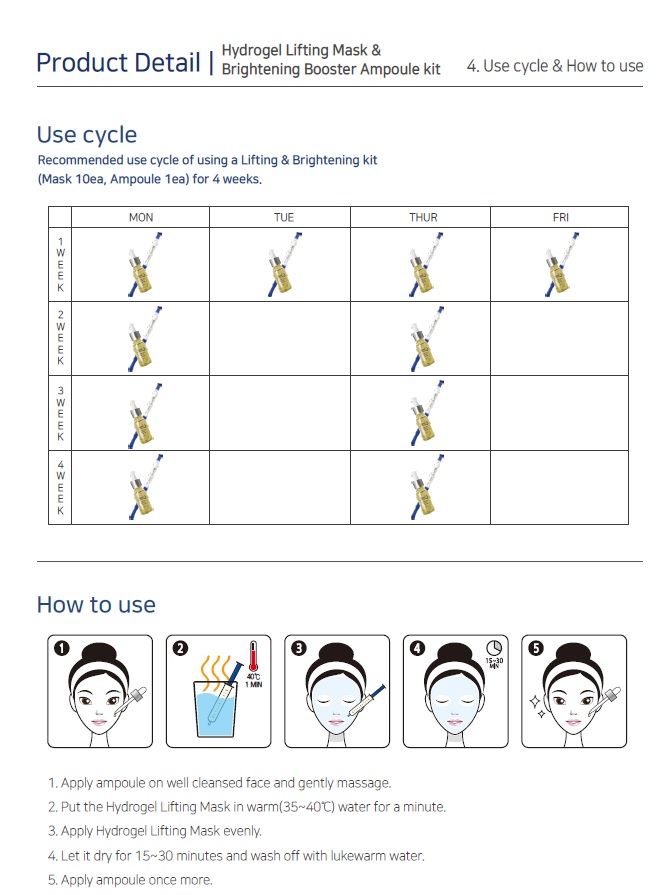 Product Detail | Hydrogel Lifting Mask & Brightening Booster Ampoule kit

4. Use cycle & How to use

Use cycle

Recommended use cycle of using a Lifting & Brightening kit (Mask 10ea, Ampoule 1ea) for 4 weeks.

| | MON | TUE | THUR | FRI |
|---|---|---|---|---|
| 1 WEEK | | | | |
| 2 WEEK | | | | |
| 3 WEEK | | | | |
| 4 WEEK | | | | |

How to use

1

2

40℃ 1 MIN

3

4

15~30 MIN

5

1. Apply ampoule on well cleansed face and gently massage.
2. Put the Hydrogel Lifting Mask in warm(35~40℃) water for a minute.
3. Apply Hydrogel Lifting Mask evenly.
4. Let it dry for 15~30 minutes and wash off with lukewarm water.
5. Apply ampoule once more.